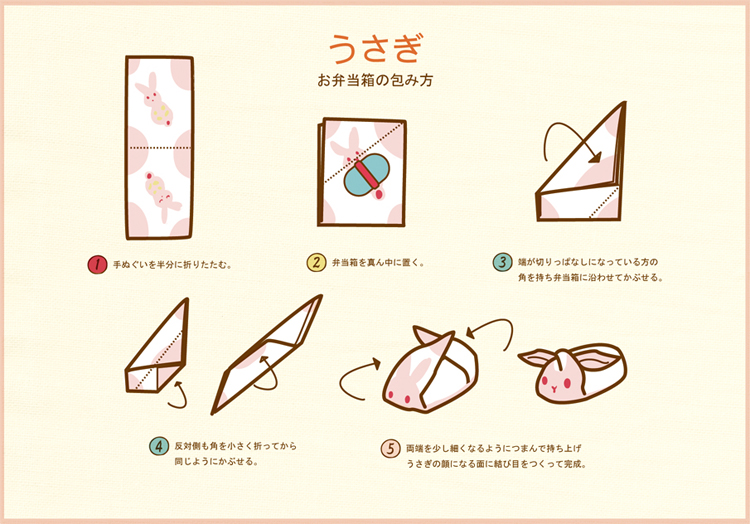 うさぎ

お弁当箱の包み方

1 手ぬぐいを半分に折りたたむ。

2 弁当箱を真ん中に置く。

3 端が切りっぱなしになっている方の角を持ち弁当箱に沿わせてかぶせる。

4 反対側も角を小さく折ってから同じようにかぶせる。

5 両端を少し細くなるようにつまんで持ち上げうさぎの顔になる面に結び目をつくって完成。